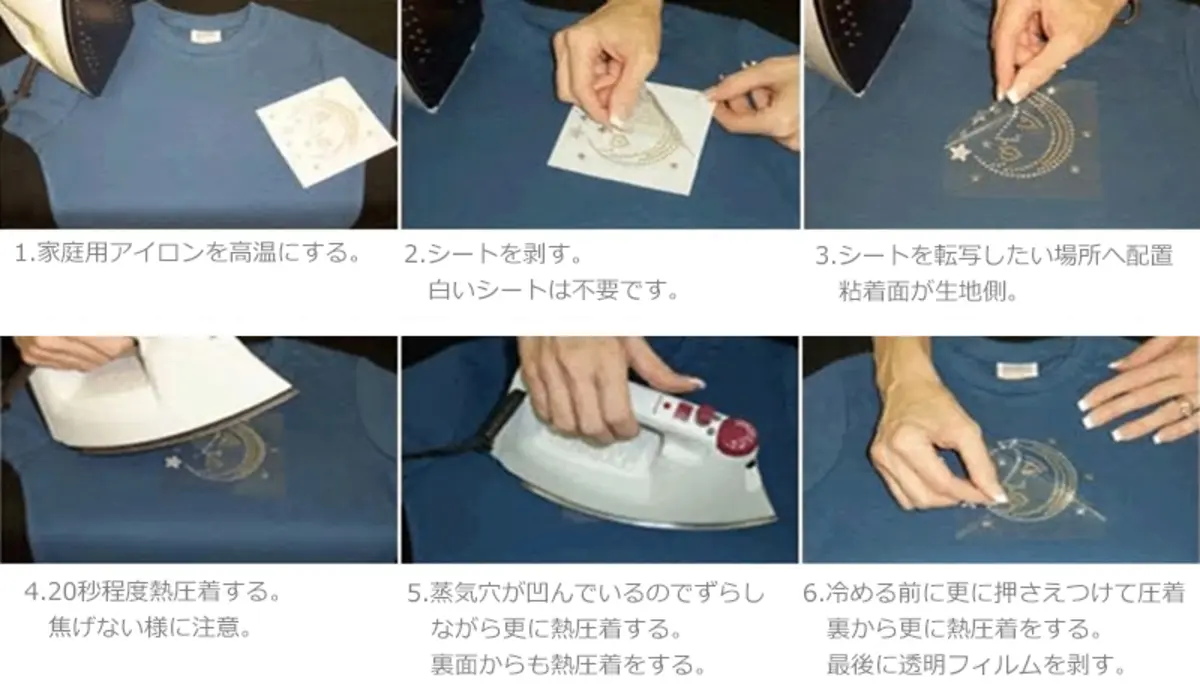 1.家庭用アイロンを高温にする。

2.シートを剥す。
白いシートは不要です。

3.シートを転写したい場所へ配置
粘着面が生地側。

4.20秒程度熱圧着する。
焦げない様に注意。

5.蒸気穴が凹んでいるのでずらしながら更に熱圧着する。
裏面からも熱圧着をする。

6.冷める前に更に押さえつけて圧着
裏から更に熱圧着をする。
最後に透明フィルムを剥す。