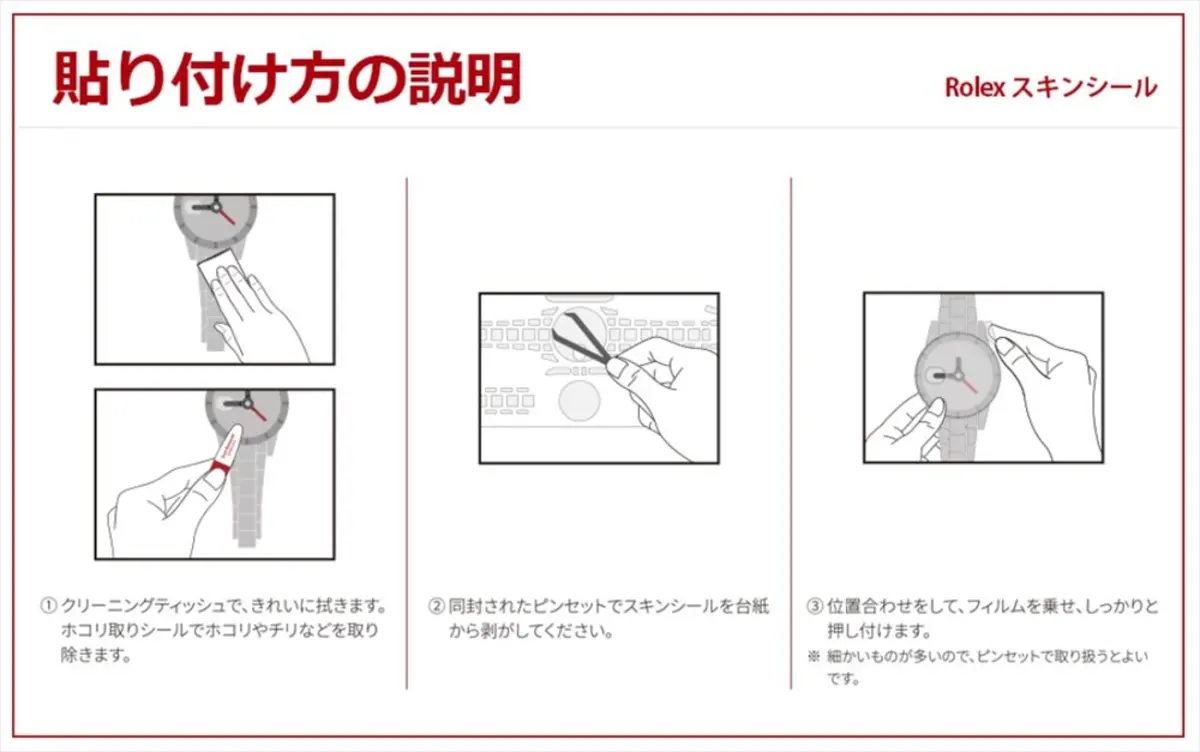 貼り付け方の説明

Rolex スキンシール

① クリーニングティッシュで、きれいに拭きます。ホコリ取りシールでホコリやチリなどを取り除きます。

② 同封されたピンセットでスキンシールを台紙から剥がしてください。

③ 位置合わせをして、フィルムを乗せ、しっかりと押し付けます。
※ 細かいものが多いので、ピンセットで取り扱うとよいです。