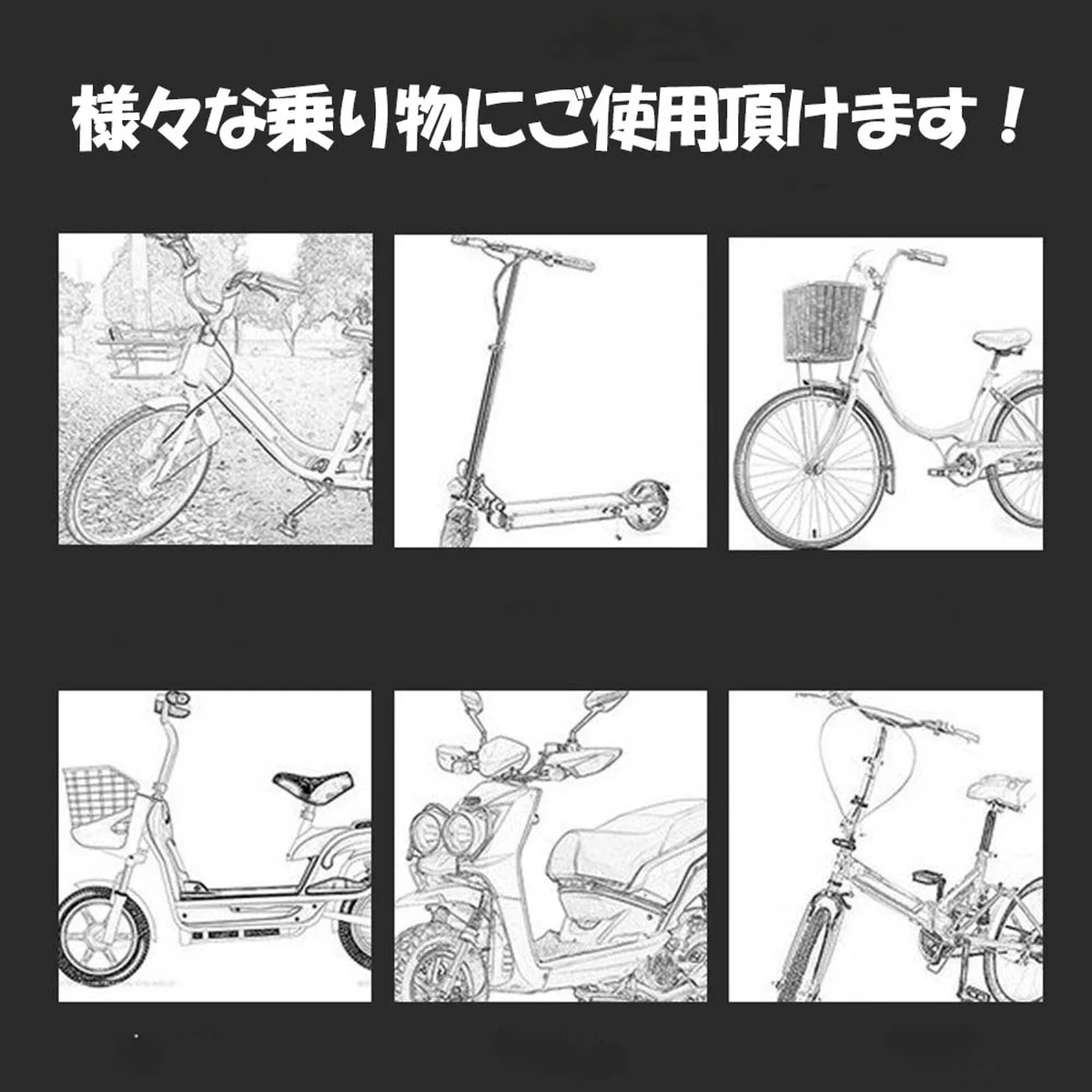 様々な乗り物にご使用頂けます！