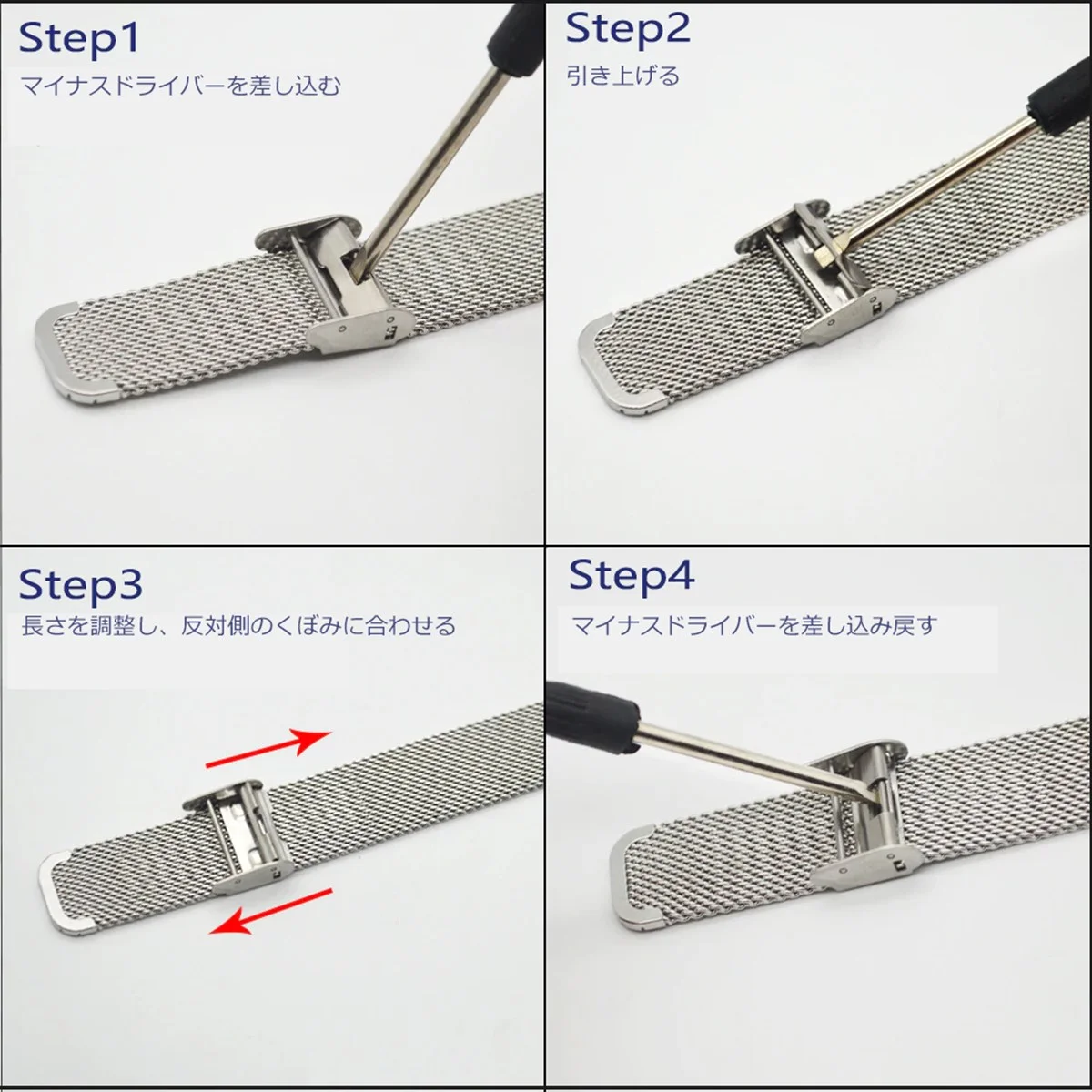 Step1
マイナスドライバーを差し込む

Step2
引き上げる

Step3
長さを調整し、反対側のくぼみに合わせる

Step4
マイナスドライバーを差し込み戻す