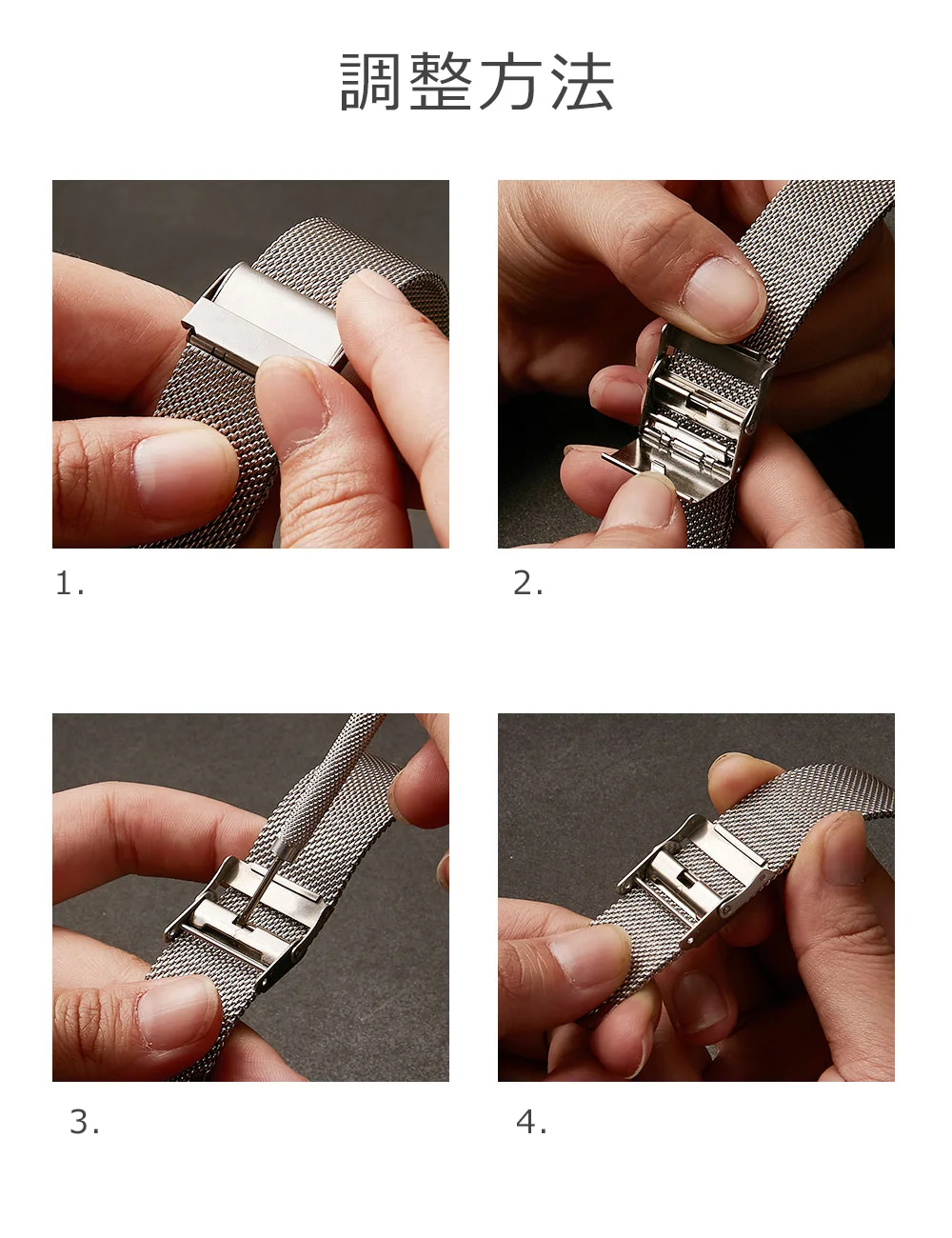 調整方法

1.

2.

3.

4.